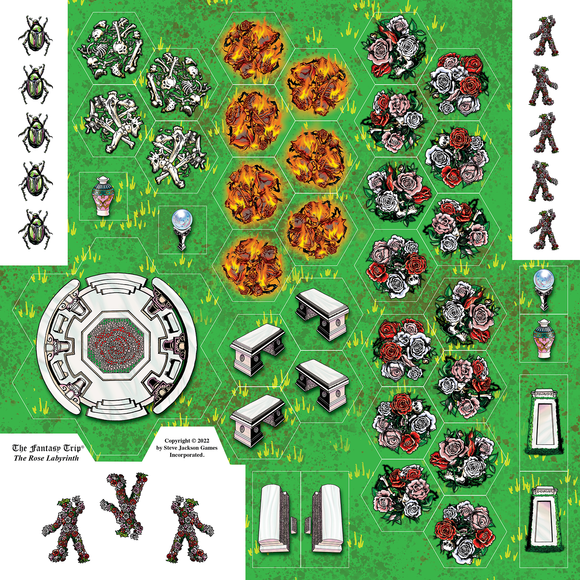 The Fantasy Trip®
The Rose Labyrinth

Copyright © 2022
by Steve Jackson Games
Incorporated.